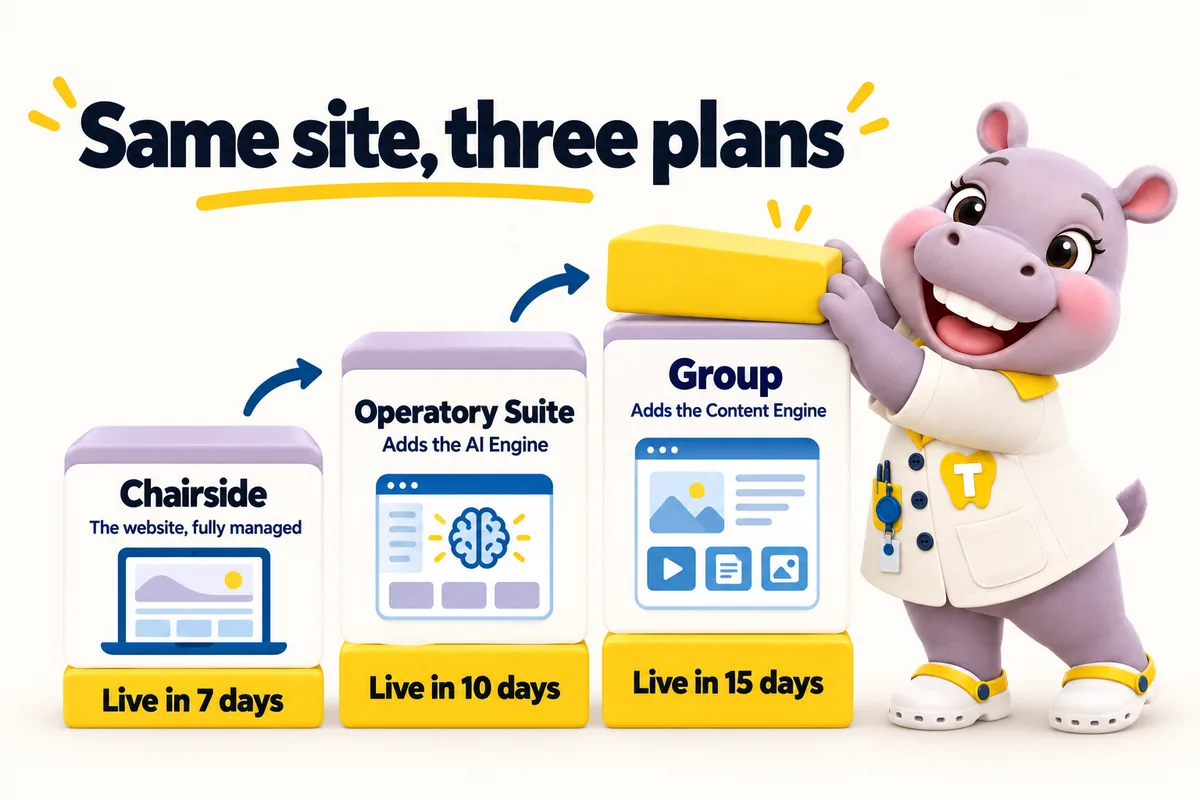 Same site, three plans

Chairside
The website, fully managed

Live in 7 days

Operatory Suite
Adds the AI Engine

Live in 10 days

Group
Adds the Content Engine

Live in 15 days

T